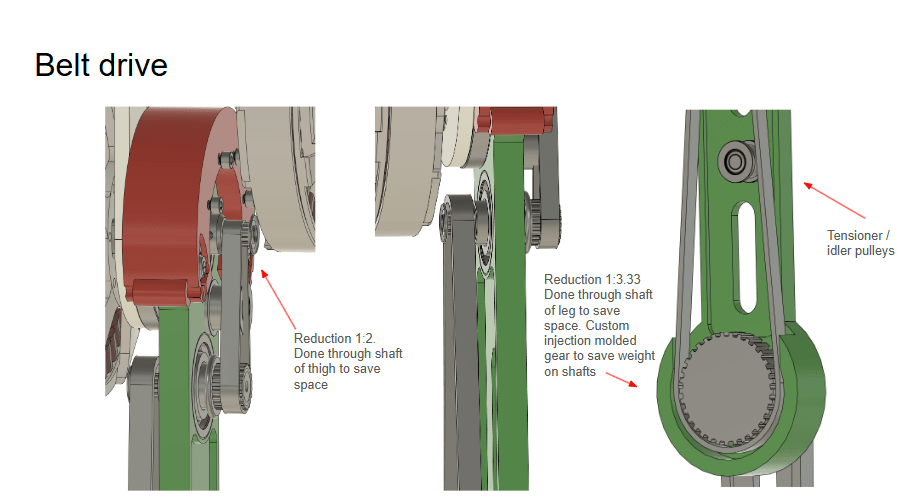 Belt drive

Reduction 1:2.
Done through shaft of thigh to save space

Reduction 1:3.33
Done through shaft of leg to save space. Custom injection molded gear to save weight on shafts

Tensioner / idler pulleys